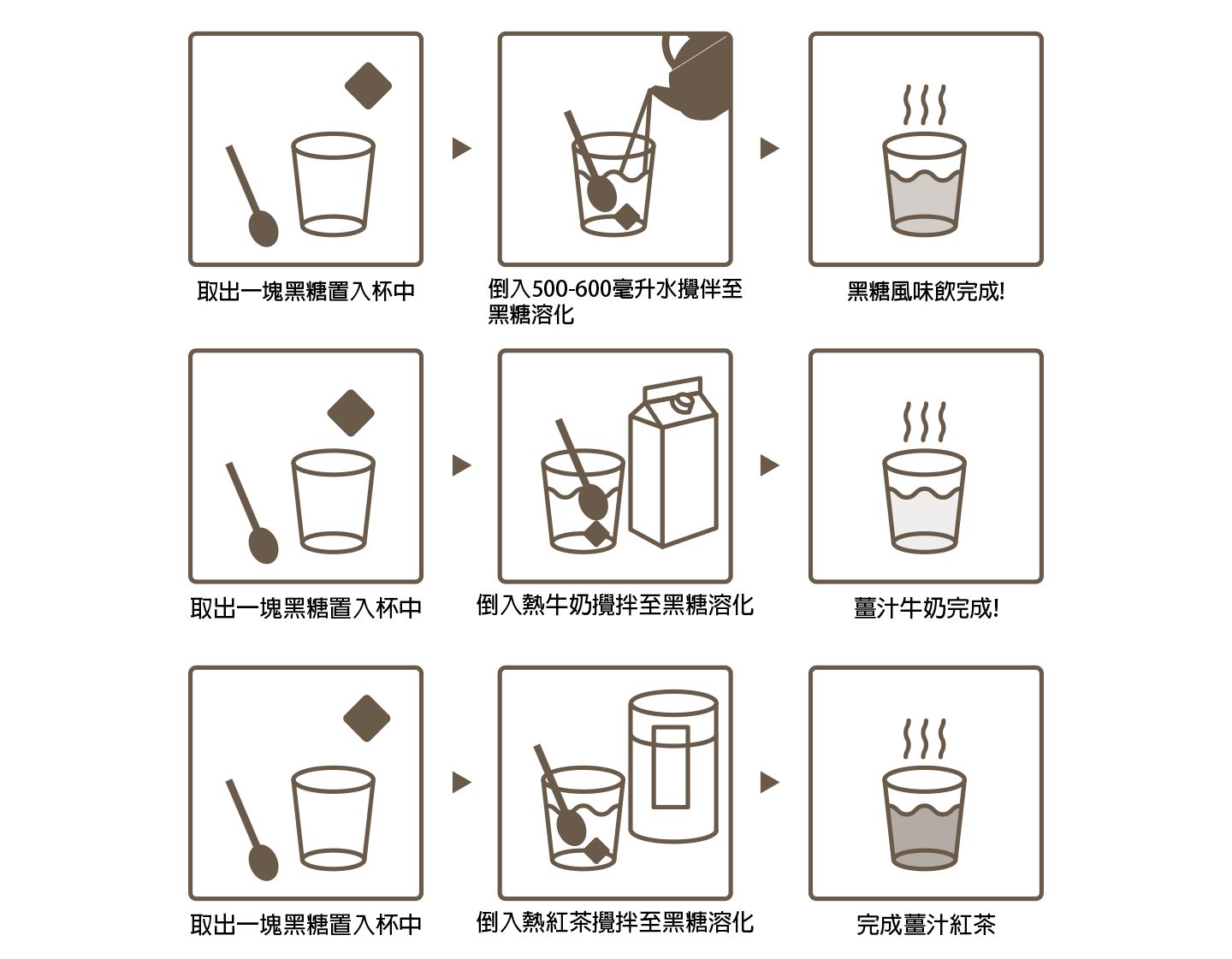 取出一塊黑糖置入杯中

倒入500-600毫升水攪伴至黑糖溶化

黑糖風味飲完成!

取出一塊黑糖置入杯中

倒入熱牛奶攪拌至黑糖溶化

薑汁牛奶完成!

取出一塊黑糖置入杯中

倒入熱紅茶攪拌至黑糖溶化

完成薑汁紅茶